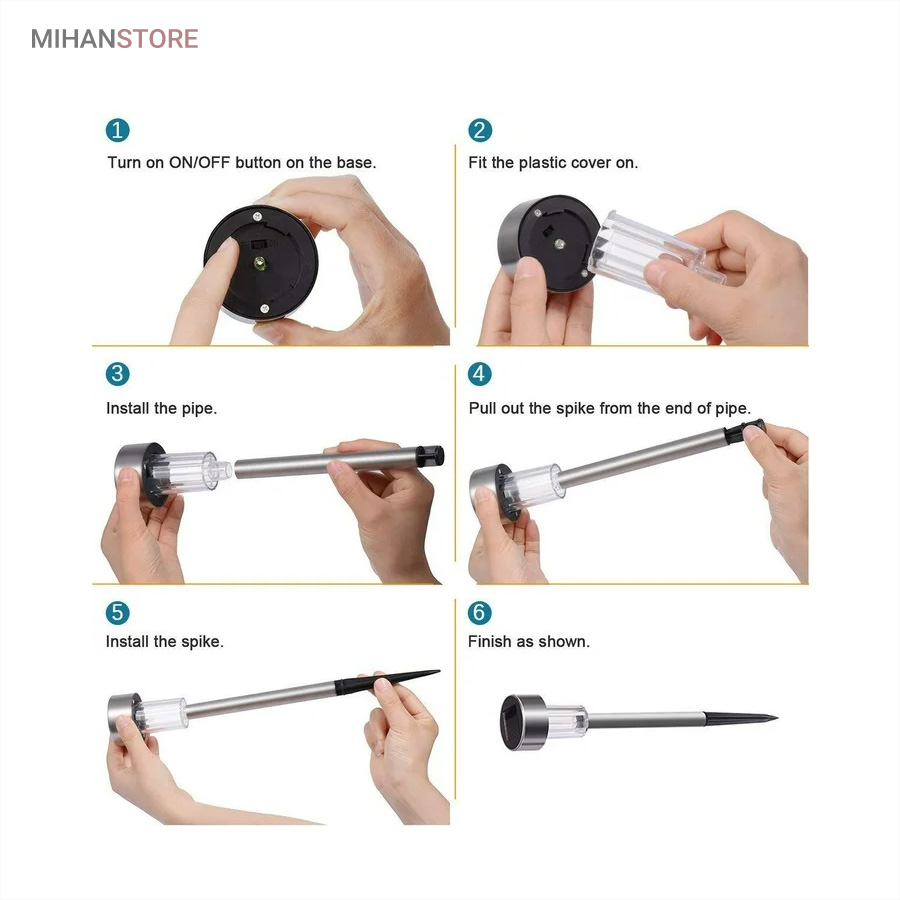 MIHANSTORE

1
Turn on ON/OFF button on the base.

2
Fit the plastic cover on.

3
Install the pipe.

4
Pull out the spike from the end of pipe.

5
Install the spike.

6
Finish as shown.